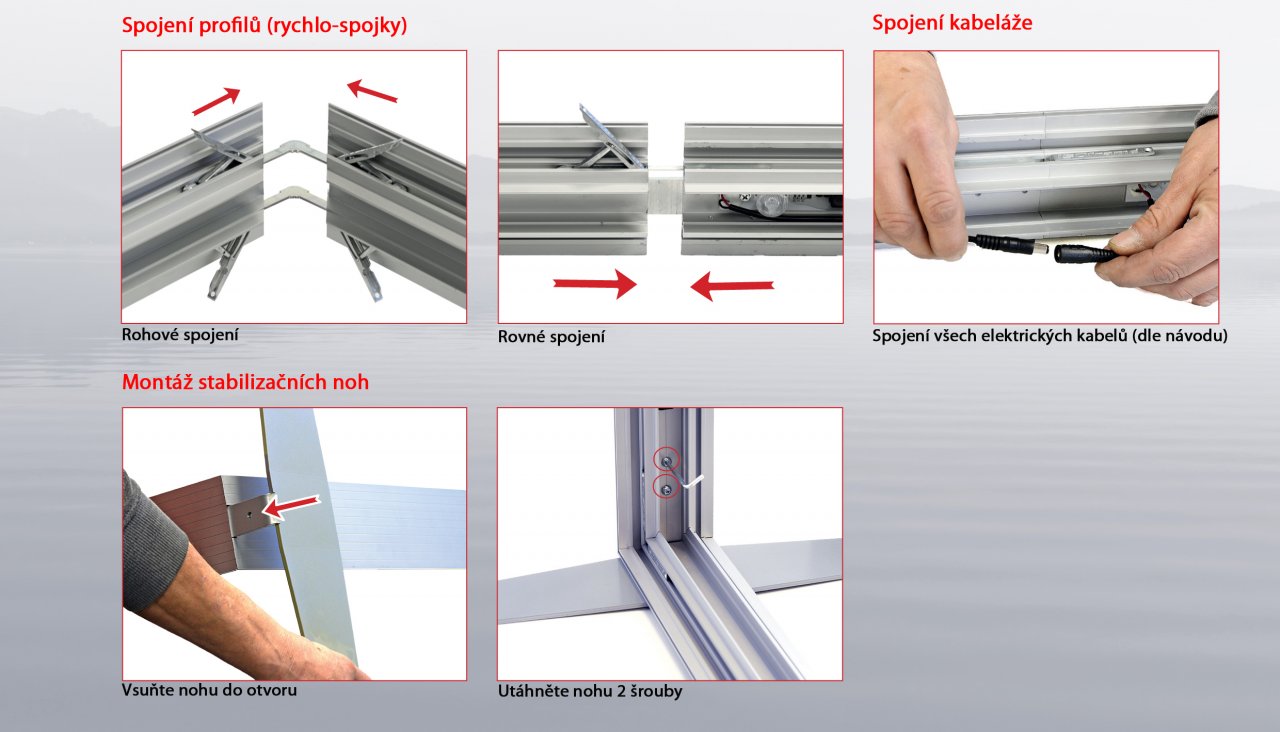 Spojení profilů (rychlo-spojky)

Rohové spojení

Rovné spojení

Spojení kabeláže

Spojení všech elektrických kabelů (dle návodu)

Montáž stabilizačních noh

Vsuňte nohu do otvoru

Utáhněte nohu 2 šrouby